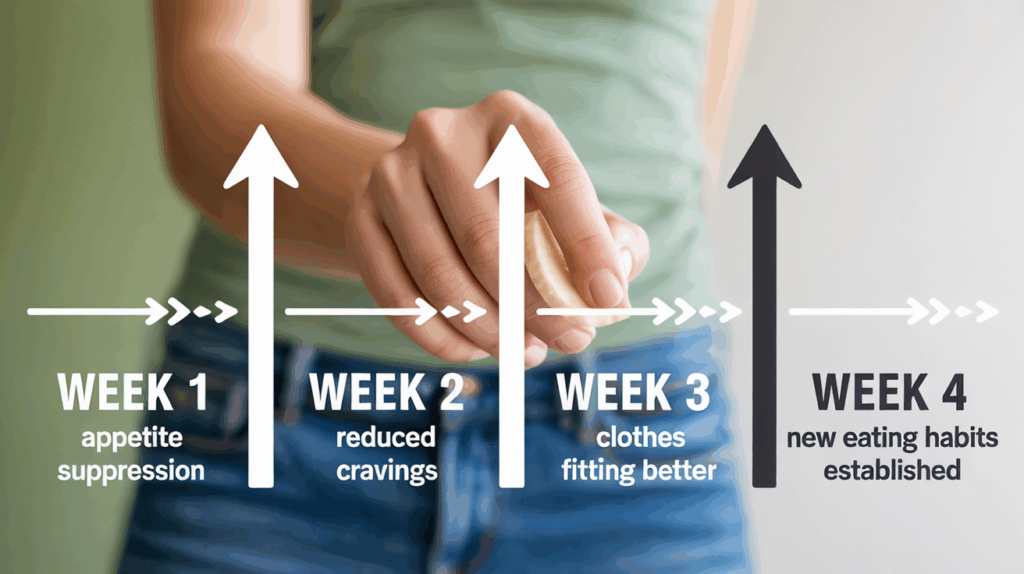 WEEK 1
appetite suppression

WEEK 2
reduced cravings

WEEK 3
clothes fitting better

WEEK 4
new eating habits established